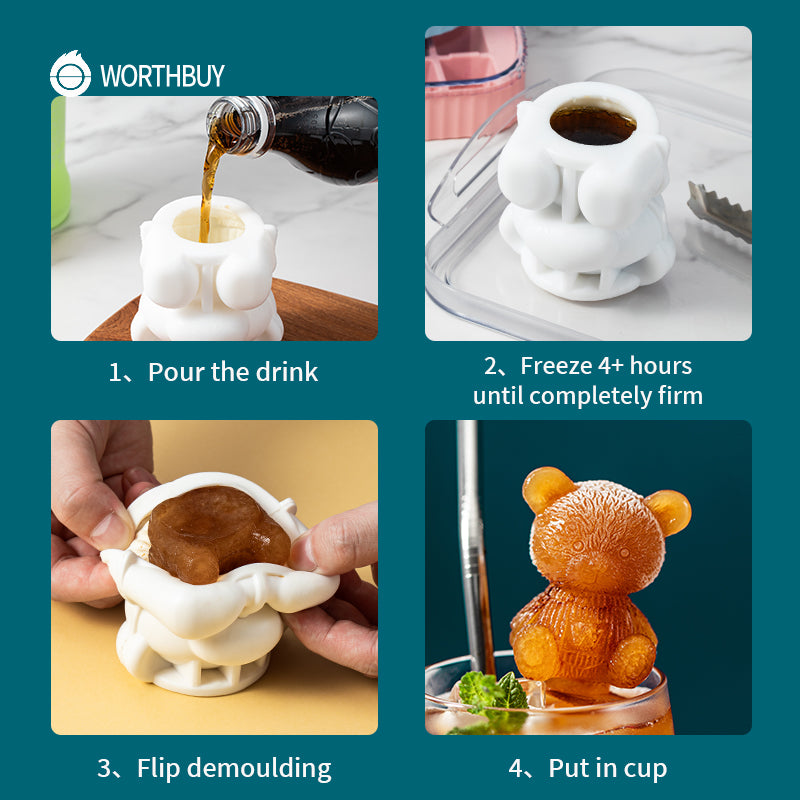 WORTHBUY

1、Pour the drink

2、Freeze 4+ hours until completely firm

3、Flip demoulding

4、Put in cup