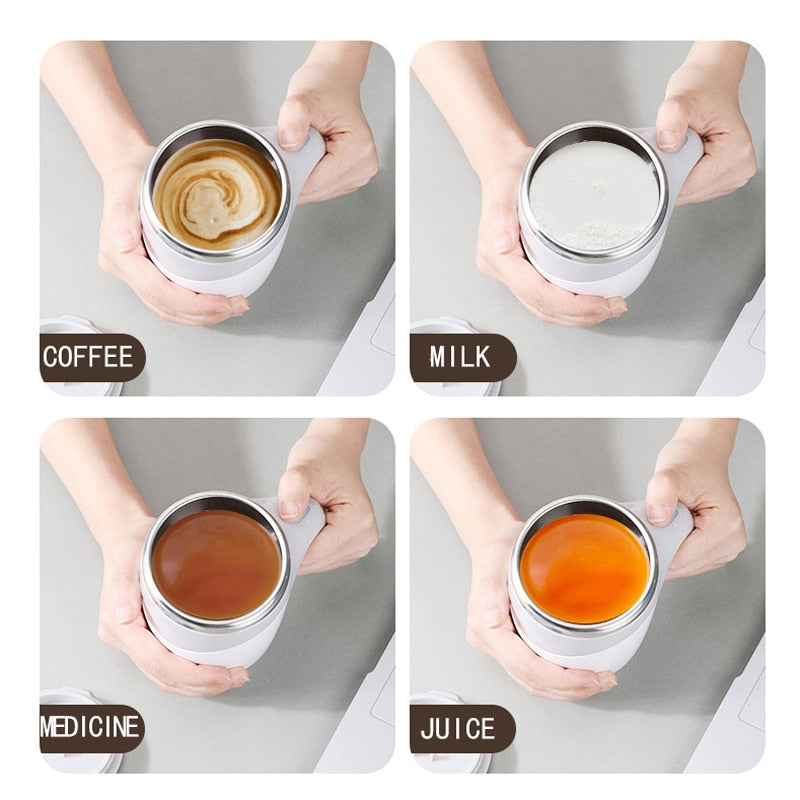 COFFEE

MILK

MEDICINE

JUICE