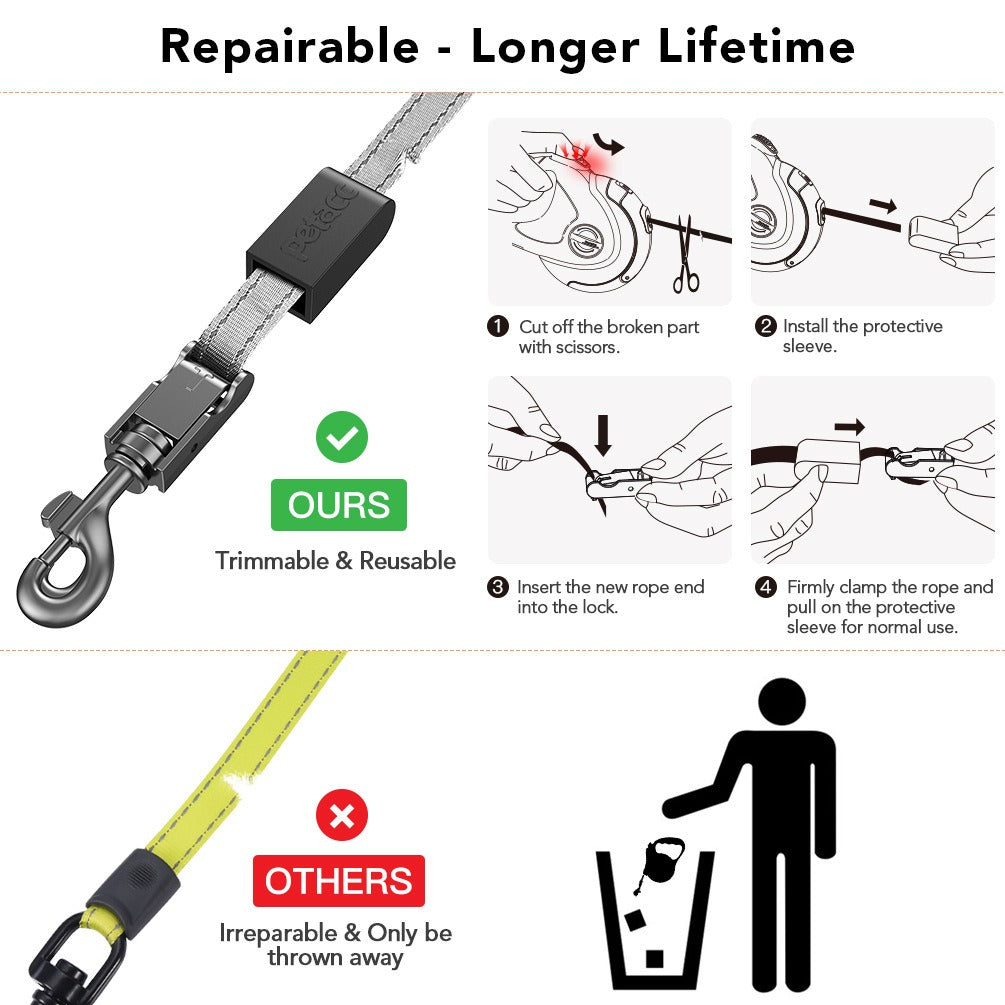 Repairable - Longer Lifetime

Petacc

OURS

Trimmable & Reusable

1 Cut off the broken part with scissors.

2 Install the protective sleeve.

3 Insert the new rope end into the lock.

4 Firmly clamp the rope and pull on the protective sleeve for normal use.

OTHERS

Irreparable & Only be thrown away